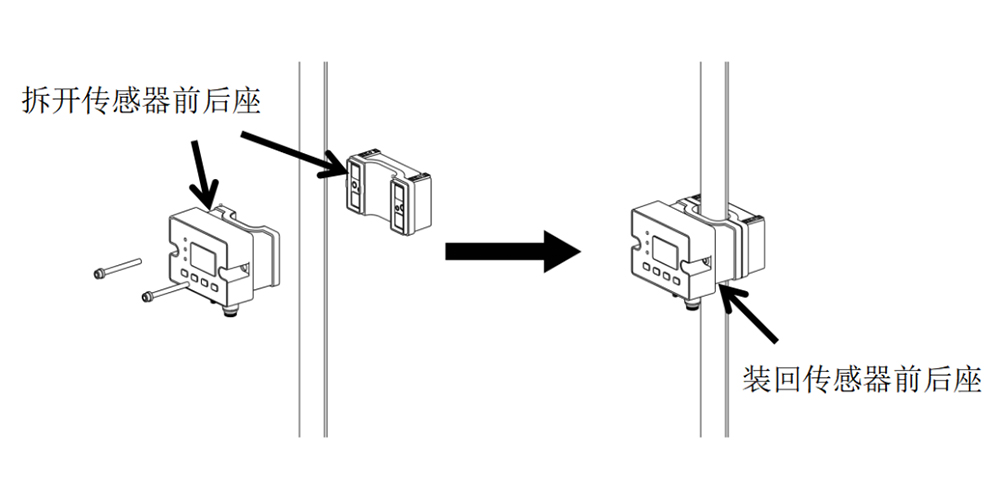 拆开传感器前后座

装回传感器前后座